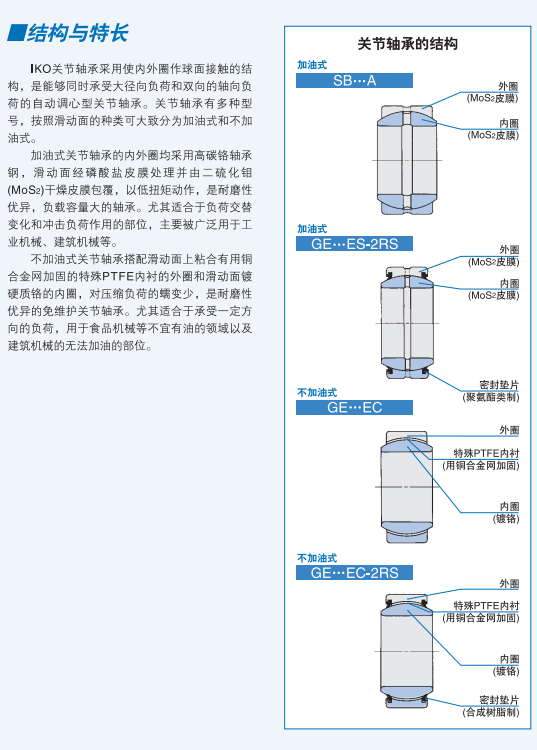 ■结构与特长

IKO关节轴承采用使内外圈作球面接触的结构，是能够同时承受大径向负荷和双向的轴向负荷的自动调心型关节轴承。关节轴承有多种型号，按照滑动面的种类可大致分为加油式和不加油式。

加油式关节轴承的内外圈均采用高碳铬轴承钢，滑动面经磷酸盐皮膜处理并由二硫化钼($MoS_2$)干燥皮膜包覆，以低扭矩动作，是耐磨性优异，负载容量大的轴承。尤其适合于负荷交替变化和冲击负荷作用的部位，主要被广泛用于工业机械、建筑机械等。

不加油式关节轴承搭配滑动面上粘合有用铜合金网加固的特殊PTFE内衬的外圈和滑动面镀硬质铬的内圈，对压缩负荷的蠕变少，是耐磨性优异的免维护关节轴承。尤其适合于承受一定方向的负荷，用于食品机械等不宜有油的领域以及建筑机械的无法加油的部位。

关节轴承的结构

加油式
SB…A
外圈
($MoS_2$皮膜)
内圈
($MoS_2$皮膜)

加油式
GE…ES-2RS
外圈
($MoS_2$皮膜)
内圈
($MoS_2$皮膜)
密封垫片
(聚氨酯类制)

不加油式
GE…EC
外圈
特殊PTFE内衬
(用铜合金网加固)
内圈
(镀铬)

不加油式
GE…EC-2RS
外圈
特殊PTFE内衬
(用铜合金网加固)
内圈
(镀铬)
密封垫片
(合成树脂制)