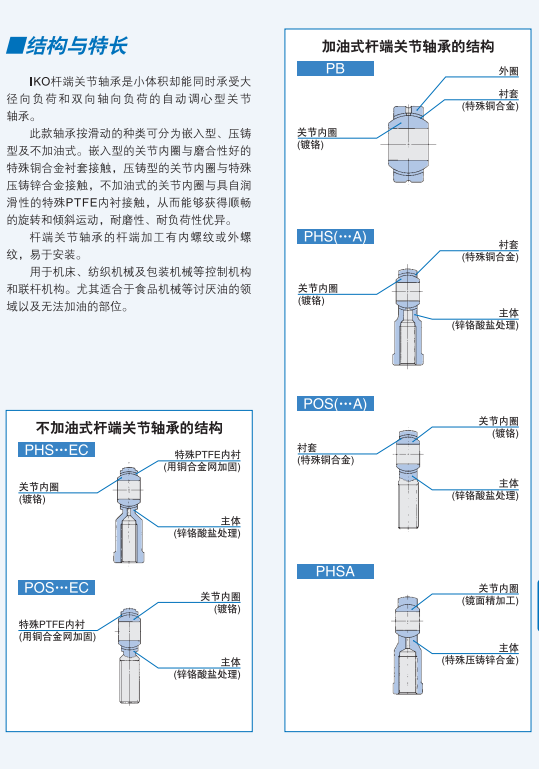 ■结构与特长

IKO杆端关节轴承是小体积却能同时承受大径向负荷和双向轴向负荷的自动调心型关节轴承。

此款轴承按滑动的种类可分为嵌入型、压铸型及不加油式。嵌入型的关节内圈与磨合性好的特殊铜合金衬套接触，压铸型的关节内圈与特殊压铸锌合金接触，不加油式的关节内圈与具自润滑性的特殊PTFE内衬接触，从而能够获得顺畅的旋转和倾斜运动，耐磨性、耐负荷性优异。

杆端关节轴承的杆端加工有内螺纹或外螺纹，易于安装。

用于机床、纺织机械及包装机械等控制机构和联杆机构。尤其适合于食品机械等讨厌油的领域以及无法加油的部位。

不加油式杆端关节轴承的结构

PHS…EC

特殊PTFE内衬
(用铜合金网加固)
关节内圈
(镀铬)
主体
(锌铬酸盐处理)

POS…EC

关节内圈
(镀铬)
特殊PTFE内衬
(用铜合金网加固)
主体
(锌铬酸盐处理)

加油式杆端关节轴承的结构

PB

外圈
衬套
(特殊铜合金)
关节内圈
(镀铬)

PHS(…A)

衬套
(特殊铜合金)
关节内圈
(镀铬)
主体
(锌铬酸盐处理)

POS(…A)

关节内圈
(镀铬)
衬套
(特殊铜合金)
主体
(锌铬酸盐处理)

PHSA

关节内圈
(镜面精加工)
主体
(特殊压铸锌合金)